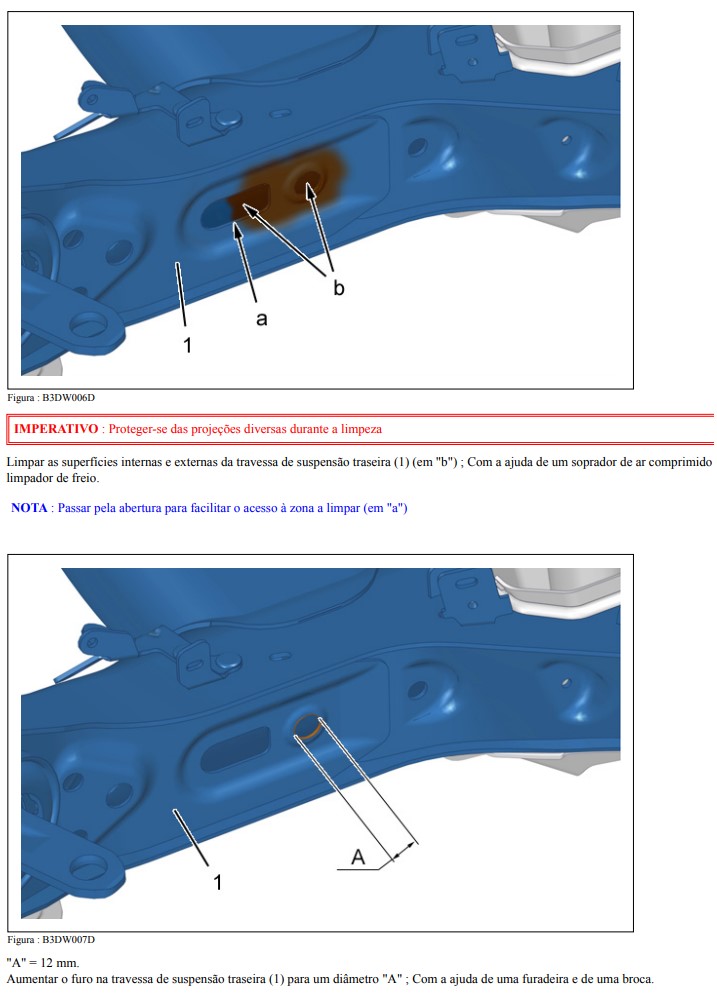 b

a

1

Figura : B3DW006D

IMPERATIVO : Proteger-se das projeções diversas durante a limpeza

Limpar as superfícies internas e externas da travessa de suspensão traseira (1) (em "b") ; Com a ajuda de um soprador de ar comprimido limpador de freio.

NOTA : Passar pela abertura para facilitar o acesso à zona a limpar (em "a")

A

1

Figura : B3DW007D

"A" = 12 mm.
Aumentar o furo na travessa de suspensão traseira (1) para um diâmetro "A" ; Com a ajuda de uma furadeira e de uma broca.