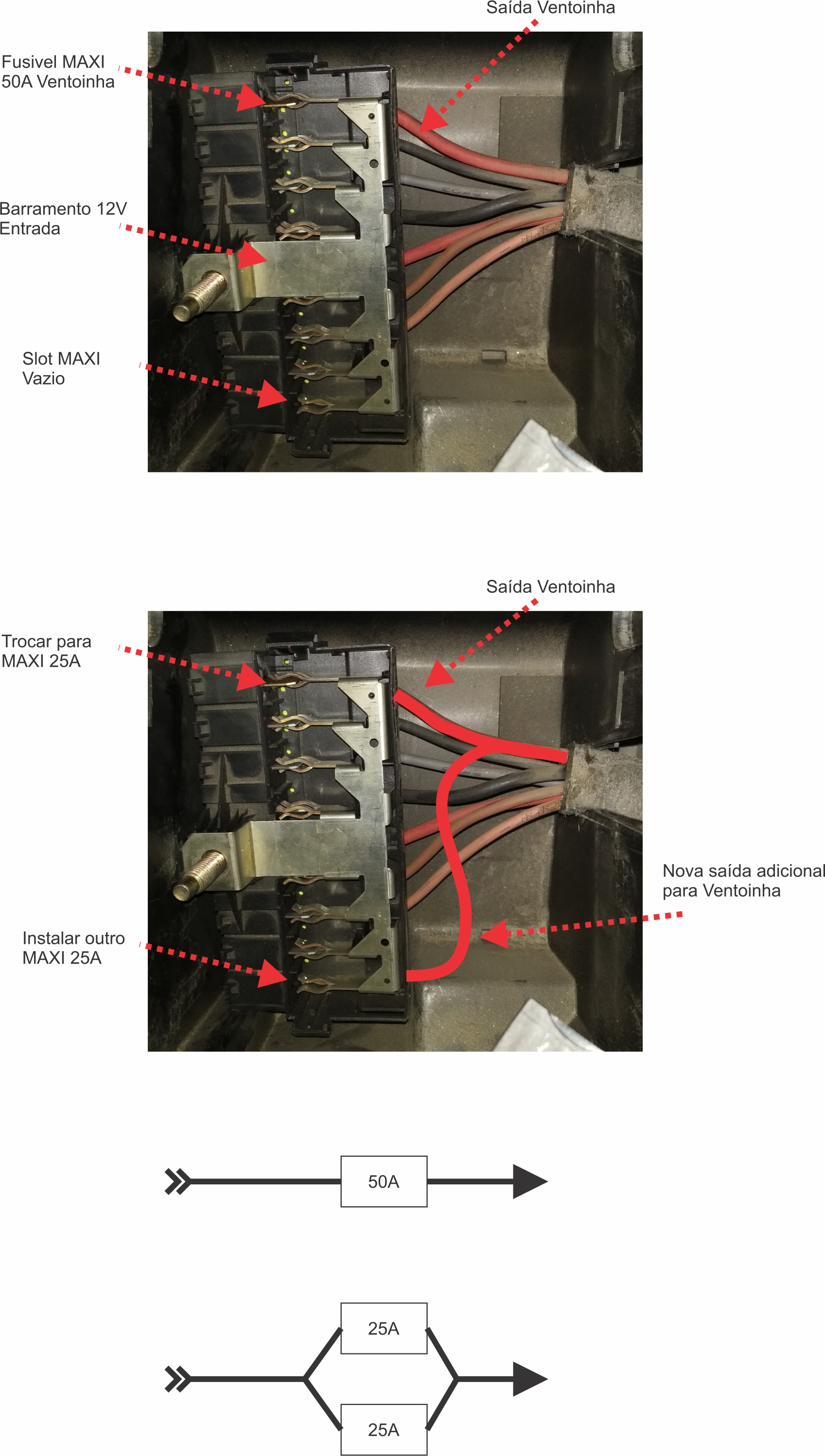 Saída Ventoinha

Fusivel MAXI 50A Ventoinha

Barramento 12V Entrada

Slot MAXI Vazio

Saída Ventoinha

Trocar para MAXI 25A

Nova saída adicional para Ventoinha

Instalar outro MAXI 25A

50A

25A

25A