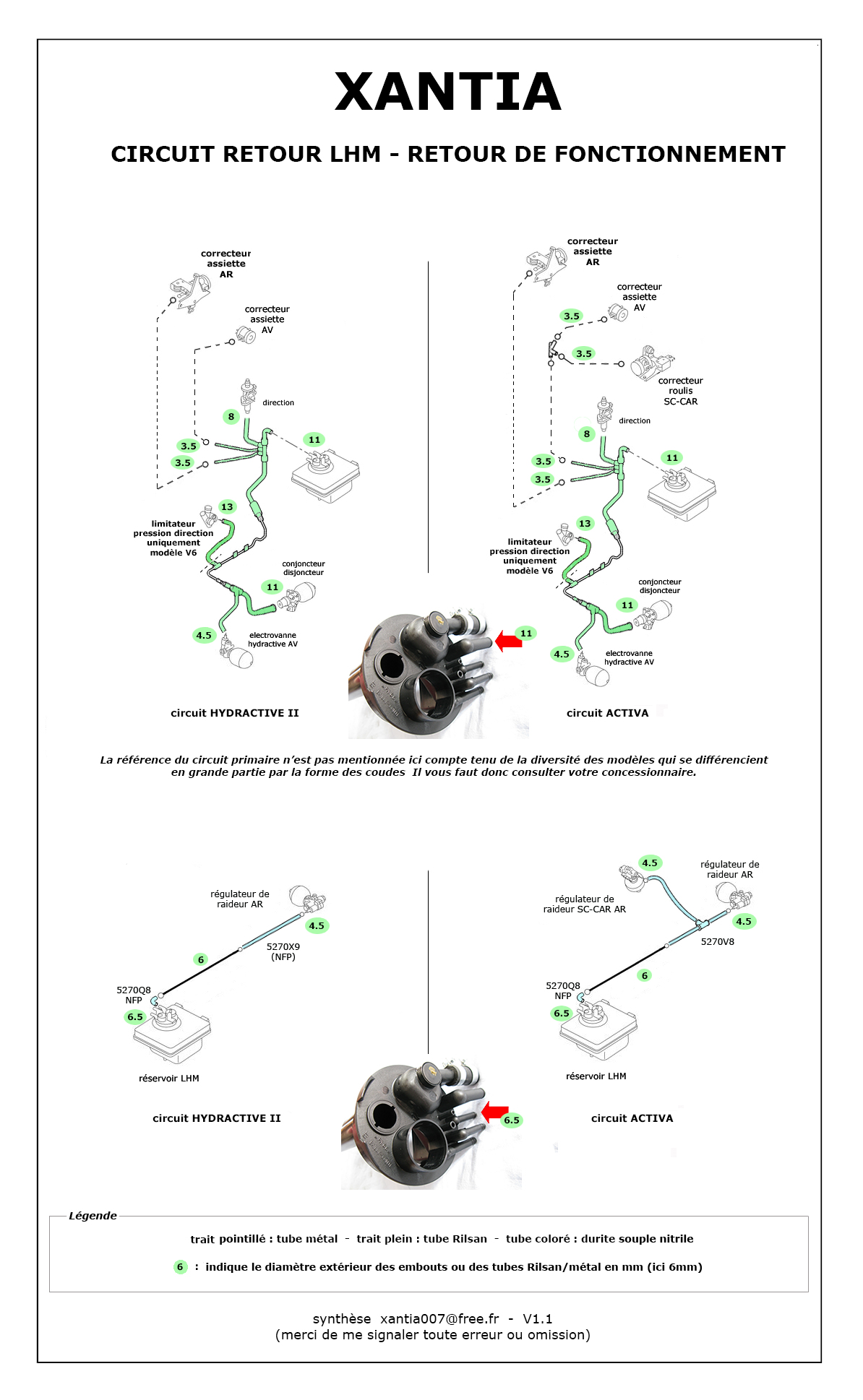 XANTIA

CIRCUIT RETOUR LHM - RETOUR DE FONCTIONNEMENT

correcteur assiette AR

correcteur assiette AV

direction

8

11

3.5

3.5

13

limitateur pression direction uniquement modèle V6

conjoncteur disjoncteur

11

4.5

electrovanne hydractive AV

circuit HYDRACTIVE II

11

correcteur assiette AR

correcteur assiette AV

3.5

3.5

correcteur roulis SC-CAR

direction

8

11

3.5

3.5

13

limitateur pression direction uniquement modèle V6

conjoncteur disjoncteur

11

4.5

electrovanne hydractive AV

circuit ACTIVA

La référence du circuit primaire n'est pas mentionnée ici compte tenu de la diversité des modèles qui se différencient en grande partie par la forme des coudes Il vous faut donc consulter votre concessionnaire.

régulateur de raideur AR

4.5

5270X9 (NFP)

6

5270Q8 NFP

6.5

réservoir LHM

circuit HYDRACTIVE II

6.5

4.5

régulateur de raideur AR

régulateur de raideur SC-CAR AR

4.5

5270V8

6

5270Q8 NFP

6.5

réservoir LHM

circuit ACTIVA

Légende

trait pointillé : tube métal - trait plein : tube Rilsan - tube coloré : durite souple nitrile

6 : indique le diamètre extérieur des embouts ou des tubes Rilsan/métal en mm (ici 6mm)

synthèse xantia007@free.fr - V1.1
(merci de me signaler toute erreur ou omission)